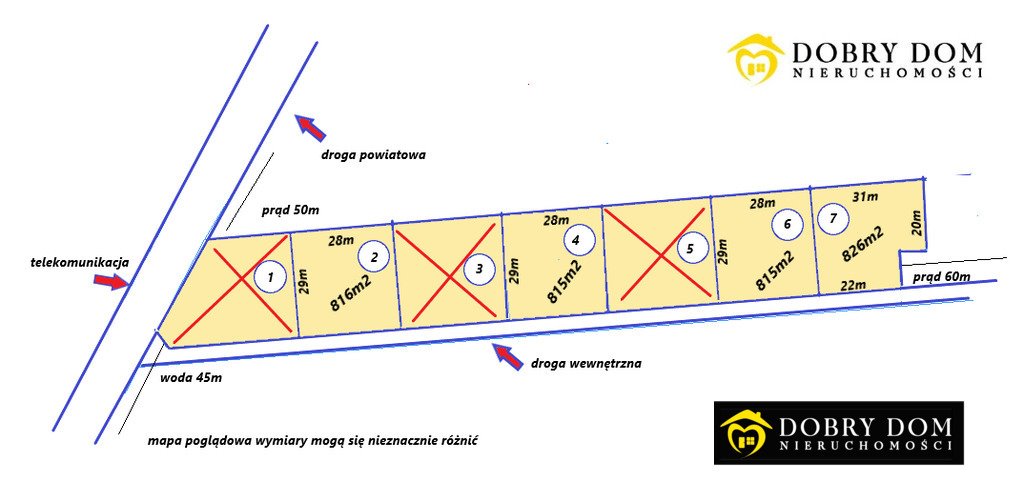 DOBRY DOM
NIERUCHOMOŚCI

droga powiatowa

prąd 50m

telekomunikacja

1

29m

28m

2

816m2

3

29m

28m

4

815m2

5

29m

28m

6

815m2

7

31m

826m2

20m

22m

prąd 60m

droga wewnętrzna

woda 45m

mapa poglądowa wymiary mogą się nieznacznie różnić

DOBRY DOM
NIERUCHOMOŚCI